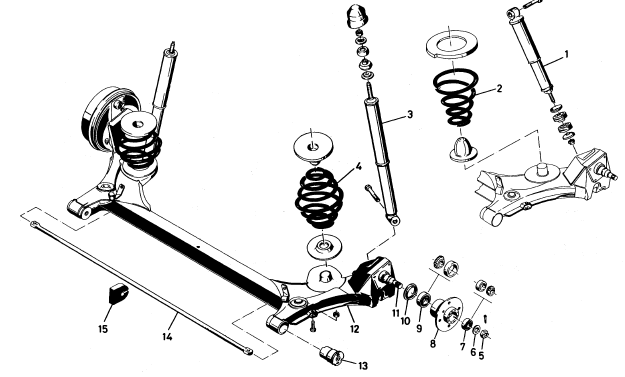 1
2
3
4
15
14
12
11
10
9
8
7
6
5
13