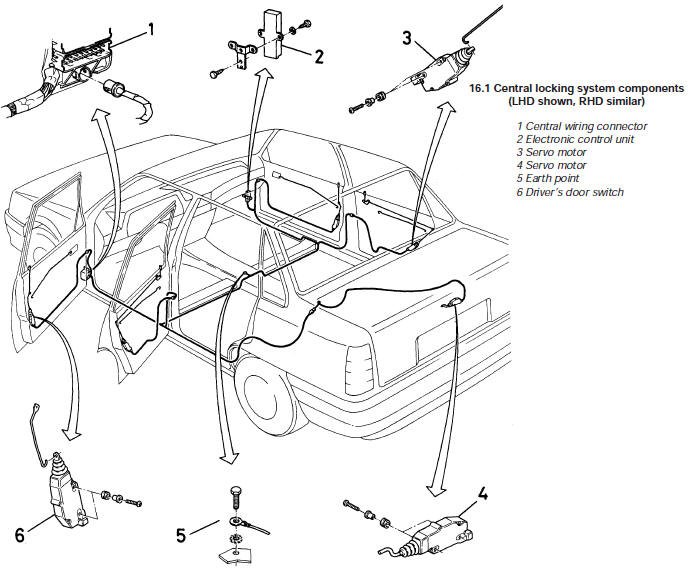 1

2

3

16.1 Central locking system components (LHD shown, RHD similar)

1 Central wiring connector
2 Electronic control unit
3 Servo motor
4 Servo motor
5 Earth point
6 Driver's door switch

6

5

4