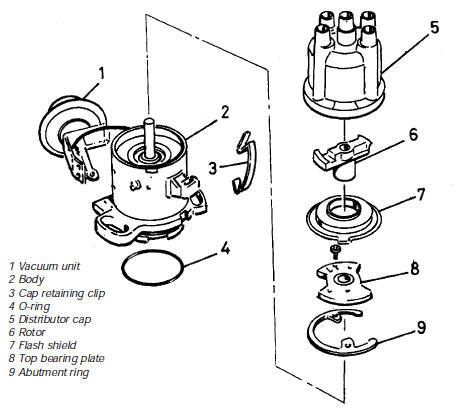 1
2
3
4
5
6
7
8
9

1 Vacuum unit
2 Body
3 Cap retaining clip
4 O-ring
5 Distributor cap
6 Rotor
7 Flash shield
8 Top bearing plate
9 Abutment ring